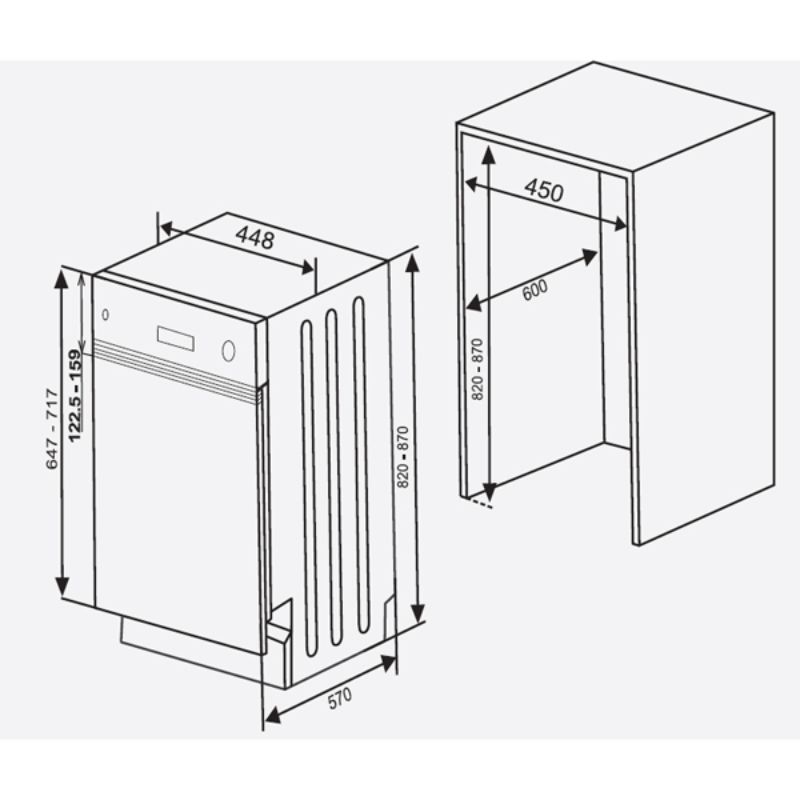 448

647 - 717

122.5 - 159

820 - 870

570

450

600

820 - 870