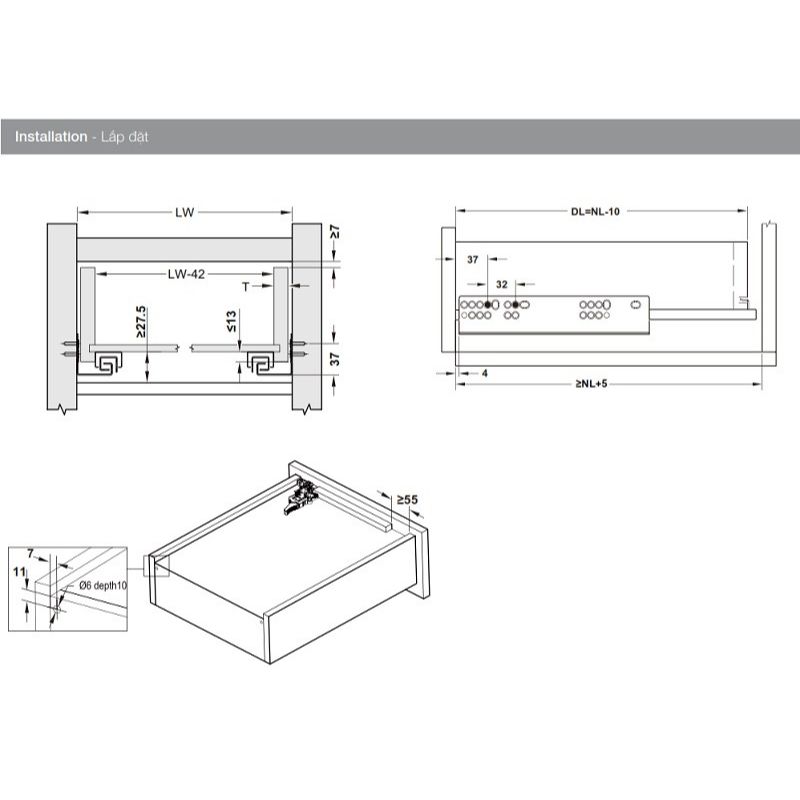 Installation - Lắp đặt

LW
≥7
LW-42
T
≥27.5
≤13
37

DL=NL-10
37
32
4
≥NL+5

≥55
7
11
Ø6 depth10