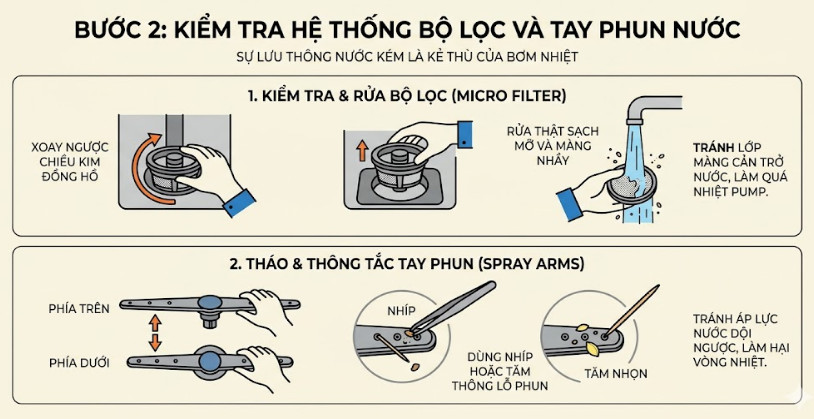 BƯỚC 2: KIỂM TRA HỆ THỐNG BỘ LỌC VÀ TAY PHUN NƯỚC

SỰ LƯU THÔNG NƯỚC KÉM LÀ KẺ THÙ CỦA BƠM NHIỆT

1. KIỂM TRA & RỬA BỘ LỌC (MICRO FILTER)

XOAY NGƯỢC CHIỀU KIM ĐỒNG HỒ

RỬA THẬT SẠCH MỠ VÀ MÀNG NHẦY

TRÁNH LỚP MÀNG CẢN TRỞ NƯỚC, LÀM QUÁ NHIỆT PUMP.

2. THÁO & THÔNG TẮC TAY PHUN (SPRAY ARMS)

PHÍA TRÊN

PHÍA DƯỚI

NHÍP

DÙNG NHÍP HOẶC TĂM THÔNG LỖ PHUN

TĂM NHỌN

TRÁNH ÁP LỰC NƯỚC DỘI NGƯỢC, LÀM HẠI VÒNG NHIỆT.