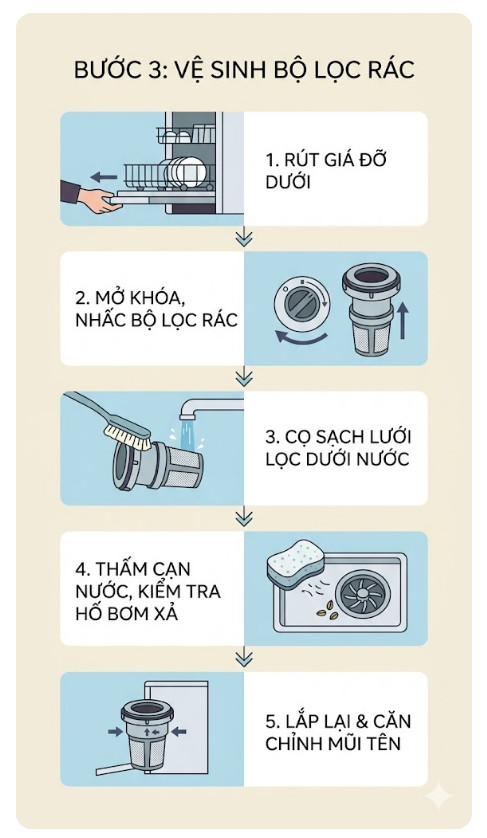 BƯỚC 3: VỆ SINH BỘ LỌC RÁC

1. RÚT GIÁ ĐỠ DƯỚI

2. MỞ KHÓA, NHẤC BỘ LỌC RÁC

3. CỌ SẠCH LƯỚI LỌC DƯỚI NƯỚC

4. THẤM CẠN NƯỚC, KIỂM TRA HỐ BƠM XẢ

5. LẮP LẠI & CĂN CHỈNH MŨI TÊN