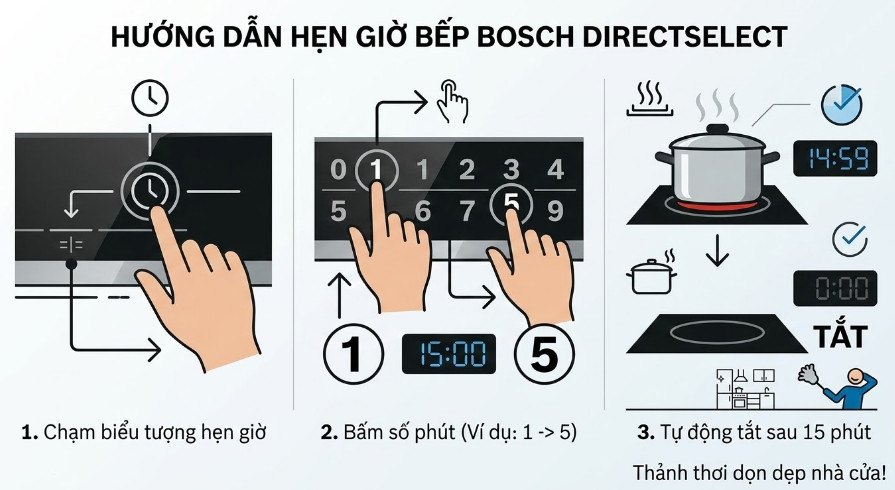 HƯỚNG DẪN HẸN GIỜ BẾP BOSCH DIRECTSELECT

0 1 1 2 3 4
5 6 7 5 9

1

15:00

5

14:59

0:00

TẮT

1. Chạm biểu tượng hẹn giờ

2. Bấm số phút (Ví dụ: 1 -> 5)

3. Tự động tắt sau 15 phút

Thảnh thơi dọn dẹp nhà cửa!